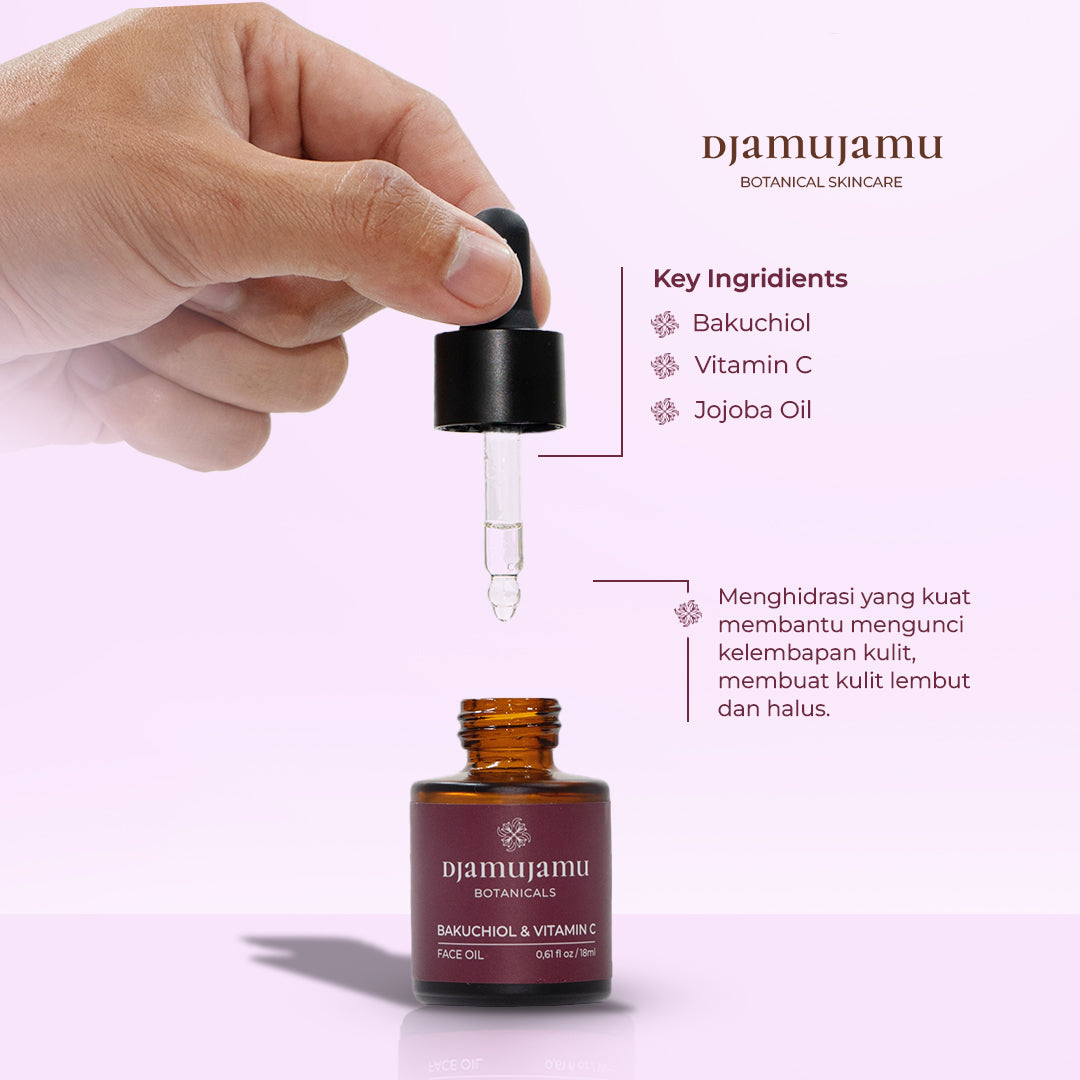 DJAMUJAMU
BOTANICAL SKINCARE

Key Ingridients
Bakuchiol
Vitamin C
Jojoba Oil

Menghidrasi yang kuat membantu mengunci kelembapan kulit, membuat kulit lembut dan halus.

DJAMUJAMU
BOTANICALS
BAKUCHIOL & VITAMIN C
FACE OIL 0,61 fl oz / 18ml